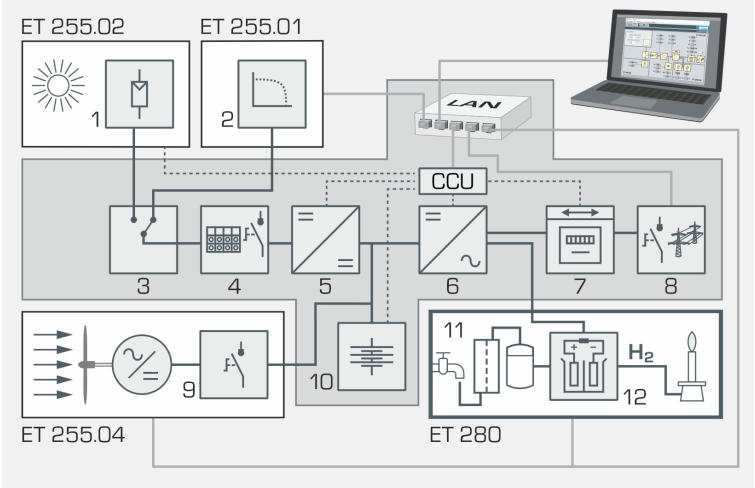 ET 255.02
ET 255.01
1
2
LAN
CCU
3
4
5
6
7
8
9
10
11
$H_2$
12
ET 255.04
ET 280