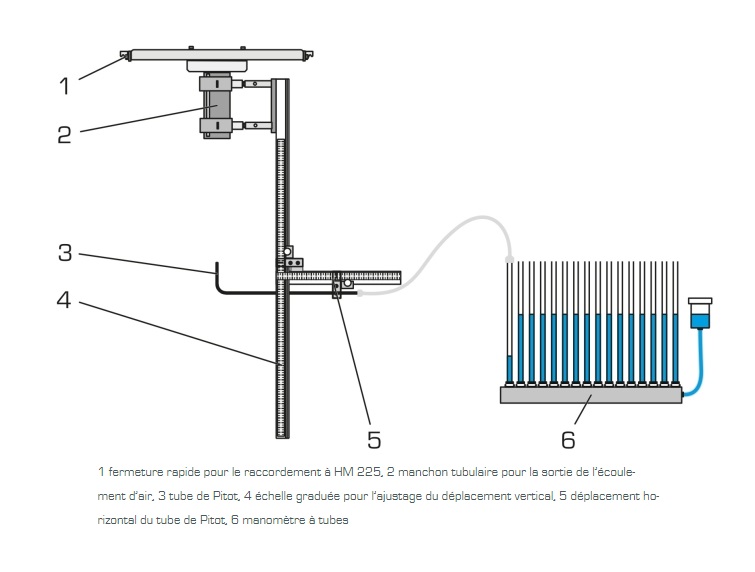 1
2
3
4
5
6

1 fermeture rapide pour le raccordement à HM 225, 2 manchon tubulaire pour la sortie de l'écoulement d'air, 3 tube de Pitot, 4 échelle graduée pour l'ajustage du déplacement vertical, 5 déplacement horizontal du tube de Pitot, 6 manomètre à tubes