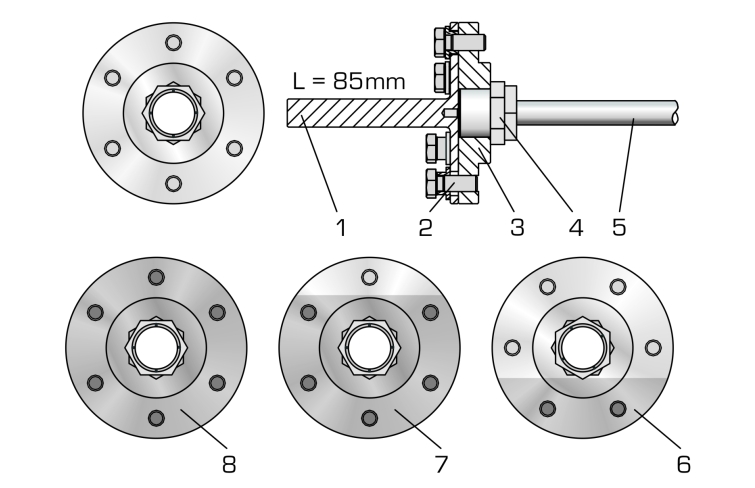 L = 85mm

1
2
3
4
5

8
7
6