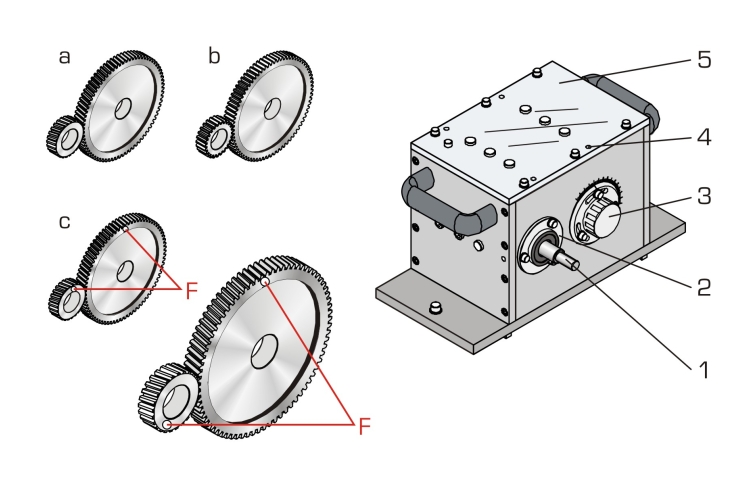 a
b
c
F
F
5
4
3
2
1