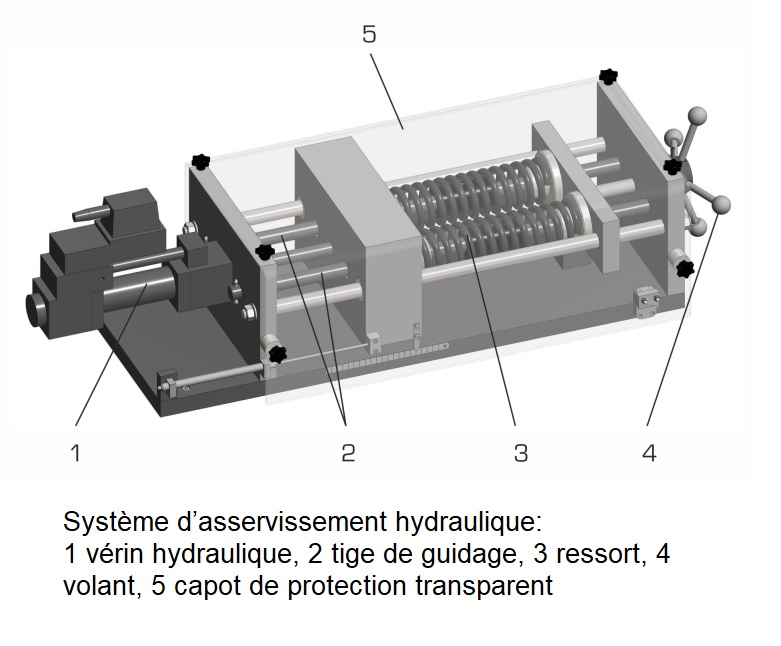 5

1

2

3

4

Système d’asservissement hydraulique:
1 vérin hydraulique, 2 tige de guidage, 3 ressort, 4 volant, 5 capot de protection transparent