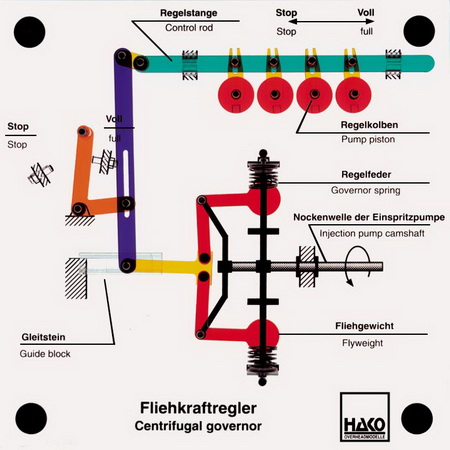 Regelstange
Control rod

Stop
Stop

Voll
full

Stop
Stop

Voll
full

Regelkolben
Pump piston

Regelfeder
Governor spring

Nockenwelle der Einspritzpumpe
Injection pump camshaft

Fliehgewicht
Flyweight

Gleitstein
Guide block

Fliehkraftregler
Centrifugal governor

HAKO
OVERHEADMODELLE