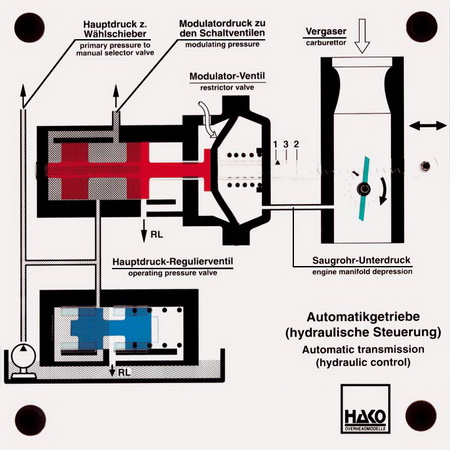 Hauptdruck z. Wählschieber
primary pressure to manual selector valve

Modulatordruck zu den Schaltventilen
modulating pressure

Vergaser
carburettor

Modulator-Ventil
restrictor valve

1 3 2

RL

Hauptdruck-Regulierventil
operating pressure valve

Saugrohr-Unterdruck
engine manifold depression

RL

Automatikgetriebe (hydraulische Steuerung)
Automatic transmission (hydraulic control)

HAKO
OVERHEADMODELLE